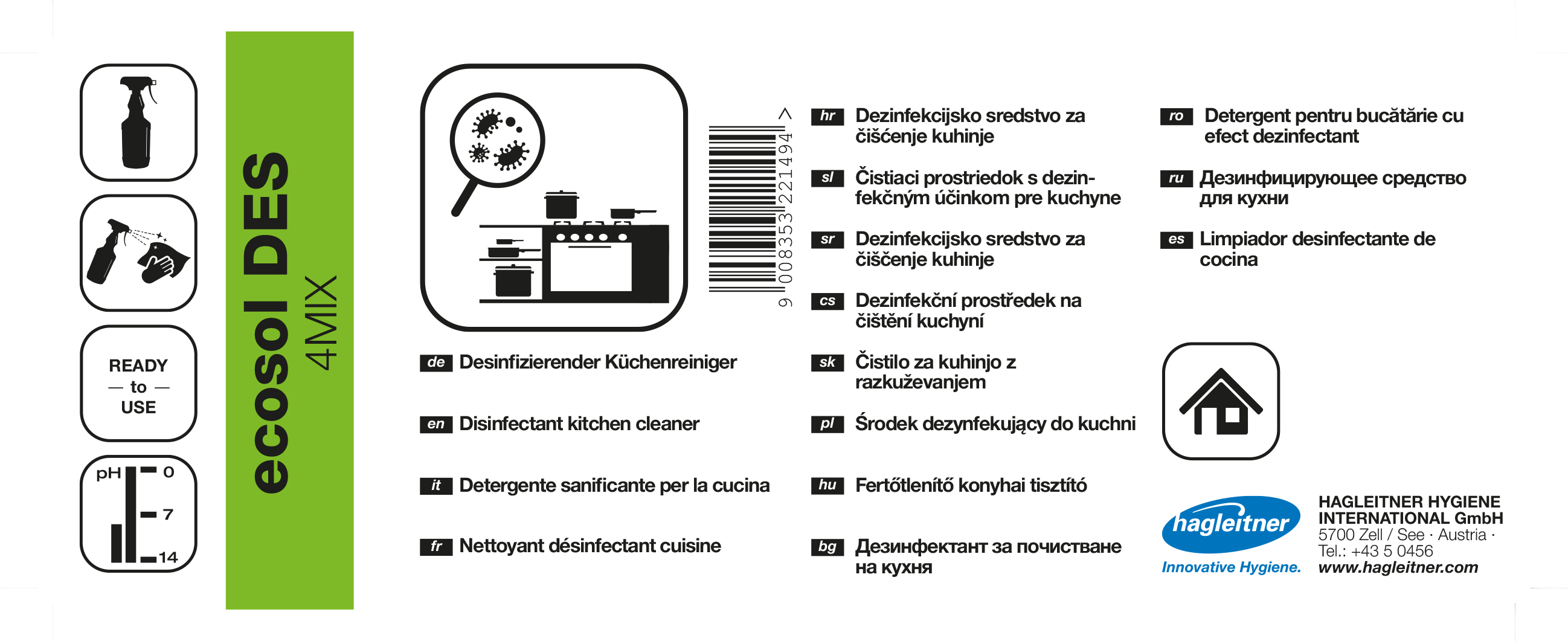 READY
— to —
USE

pH 0
7
14

ecosol DES
4MIX

9 008353 221494 >

de Desinfizierender Küchenreiniger

en Disinfectant kitchen cleaner

it Detergente sanificante per la cucina

fr Nettoyant désinfectant cuisine

hr Dezinfekcijsko sredstvo za čišćenje kuhinje

sl Čistiaci prostriedok s dezinfekčným účinkom pre kuchyne

sr Dezinfekcijsko sredstvo za čišćenje kuhinje

cs Dezinfekční prostředek na čištění kuchyní

sk Čistilo za kuhinjo z razkuževanjem

pl Środek dezynfekujący do kuchni

hu Fertőtlenítő konyhai tisztító

bg Дезинфектант за почистване на кухня

ro Detergent pentru bucătărie cu efect dezinfectant

ru Дезинфицирующее средство для кухни

es Limpiador desinfectante de cocina

hagleitner
Innovative Hygiene.

HAGLEITNER HYGIENE INTERNATIONAL GmbH
5700 Zell / See · Austria ·
Tel.: +43 5 0456
www.hagleitner.com