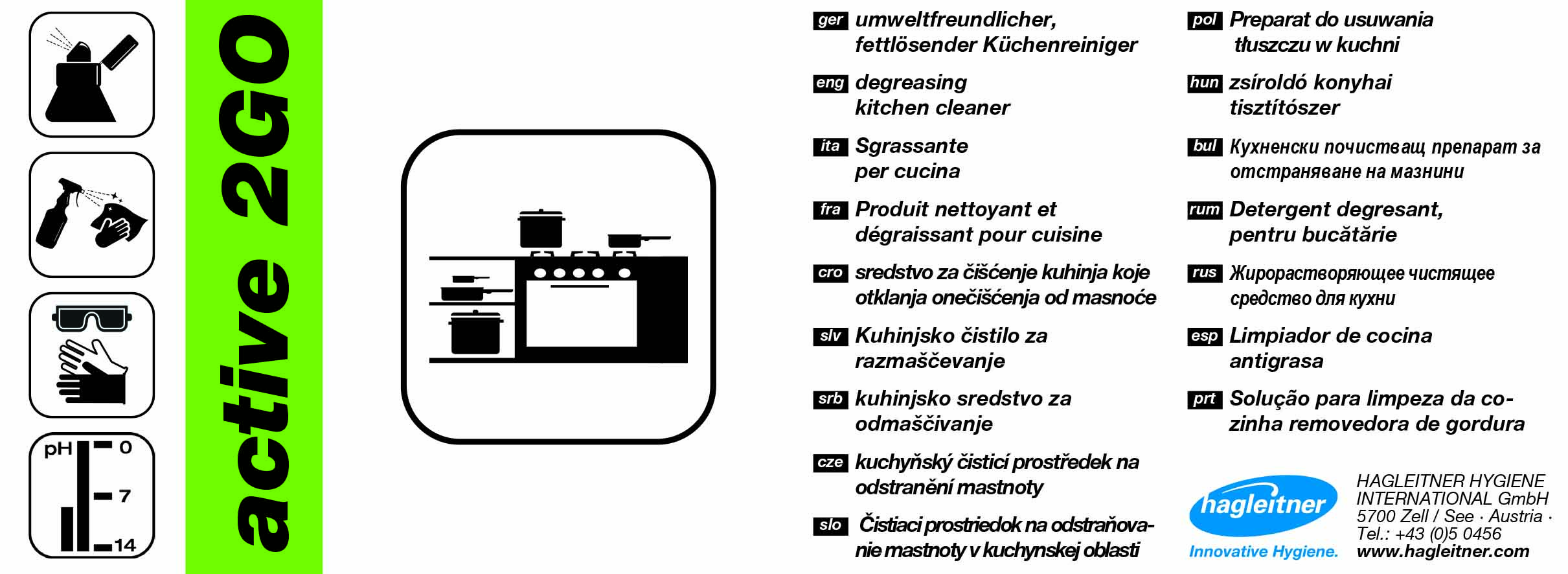 pH 0
7
14

active 2GO

ger umweltfreundlicher, fettlösender Küchenreiniger

eng degreasing kitchen cleaner

ita Sgrassante per cucina

fra Produit nettoyant et dégraissant pour cuisine

cro sredstvo za čišćenje kuhinja koje otklanja onečišćenja od masnoće

slv Kuhinjsko čistilo za razmaščevanje

srb kuhinjsko sredstvo za odmaščivanje

cze kuchyňský čisticí prostředek na odstranění mastnoty

slo Čistiaci prostriedok na odstraňovanie mastnoty v kuchynskej oblasti

pol Preparat do usuwania tłuszczu w kuchni

hun zsíroldó konyhai tisztítószer

bul Кухненски почистващ препарат за отстраняване на мазнини

rum Detergent degresant, pentru bucătărie

rus Жирорастворяющее чистящее средство для кухни

esp Limpiador de cocina antigrasa

prt Solução para limpeza da cozinha removedora de gordura

hagleitner
Innovative Hygiene.

HAGLEITNER HYGIENE INTERNATIONAL GmbH
5700 Zell / See · Austria ·
Tel.: +43 (0)5 0456
www.hagleitner.com